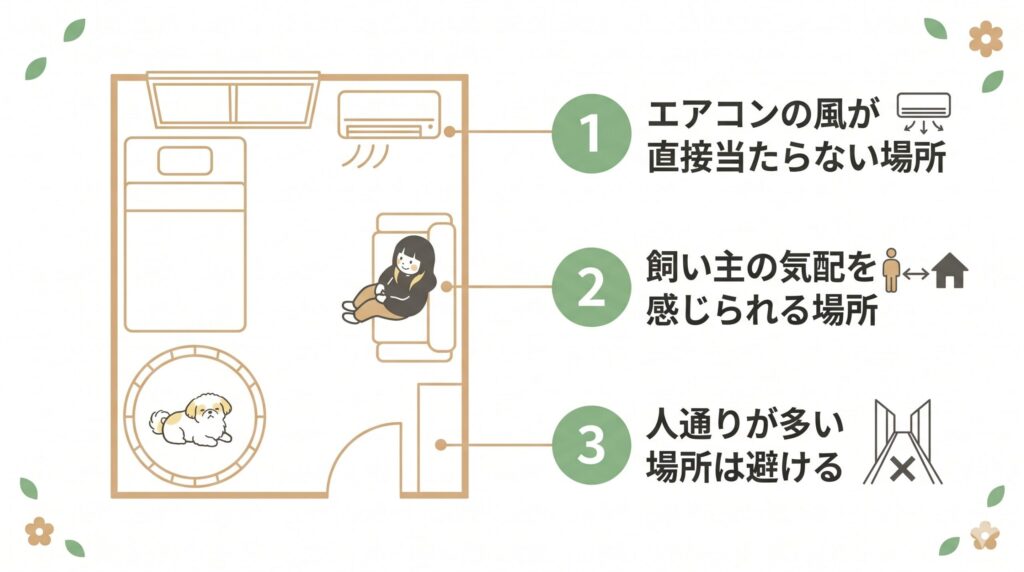 1
エアコンの風が直接当たらない場所

2
飼い主の気配を感じられる場所

3
人通りが多い場所は避ける